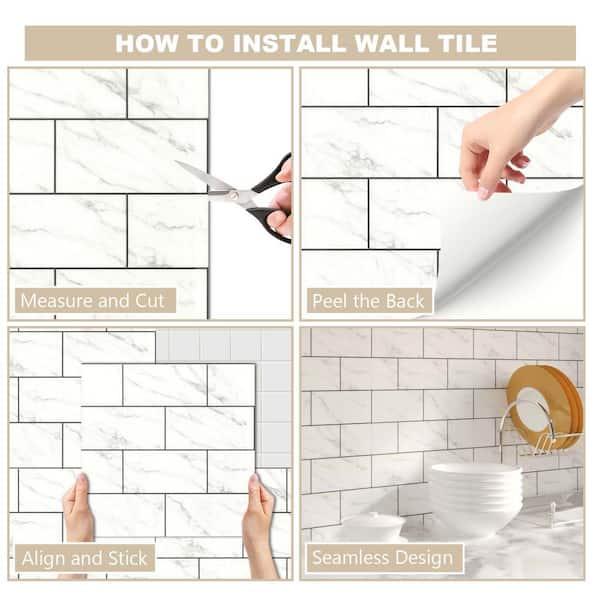 HOW TO INSTALL WALL TILE

Measure and Cut

Peel the Back

Align and Stick

Seamless Design