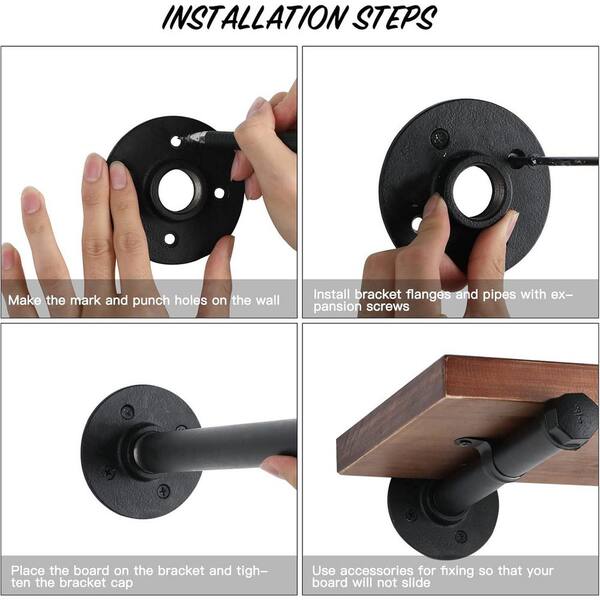 INSTALLATION STEPS

Make the mark and punch holes on the wall

Install bracket flanges and pipes with expansion screws

Place the board on the bracket and tighten the bracket cap

Use accessories for fixing so that your board will not slide