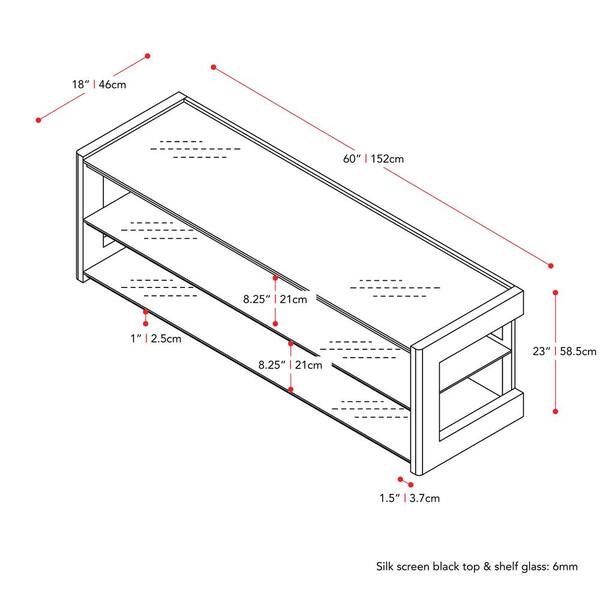 18" | 46cm

60" | 152cm

8.25" | 21cm

1" | 2.5cm

8.25" | 21cm

23" | 58.5cm

1.5" | 3.7cm

Silk screen black top & shelf glass: 6mm