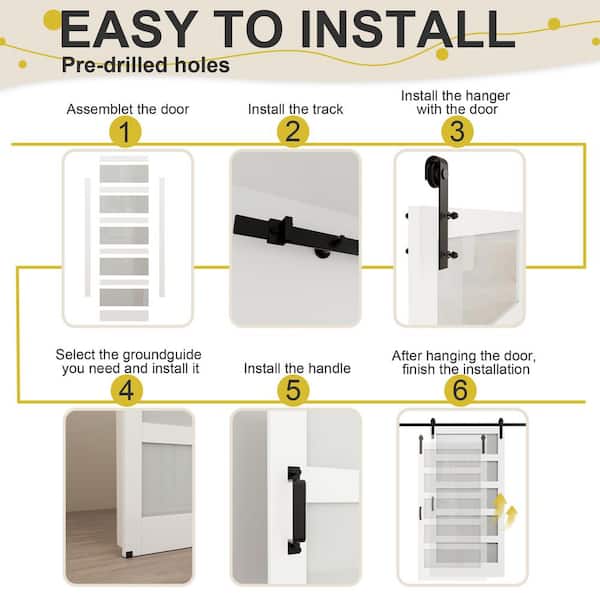 EASY TO INSTALL
Pre-drilled holes

Assemblet the door
1

Install the track
2

Install the hanger with the door
3

Select the groundguide you need and install it
4

Install the handle
5

After hanging the door, finish the installation
6