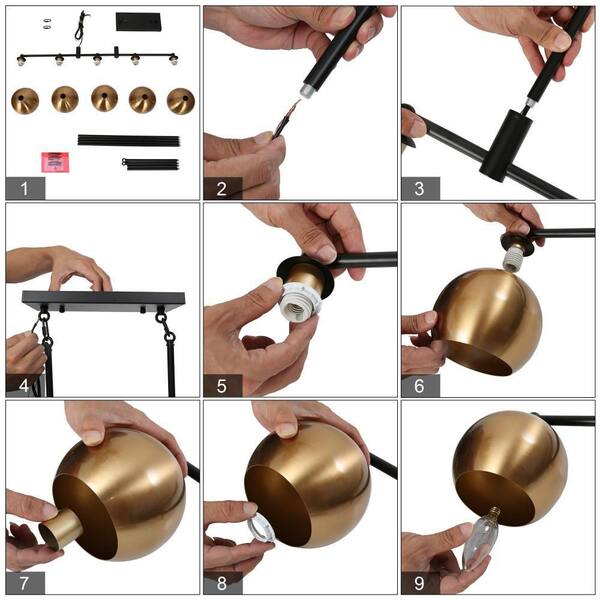 1
2
3
4
5
6
7
8
9