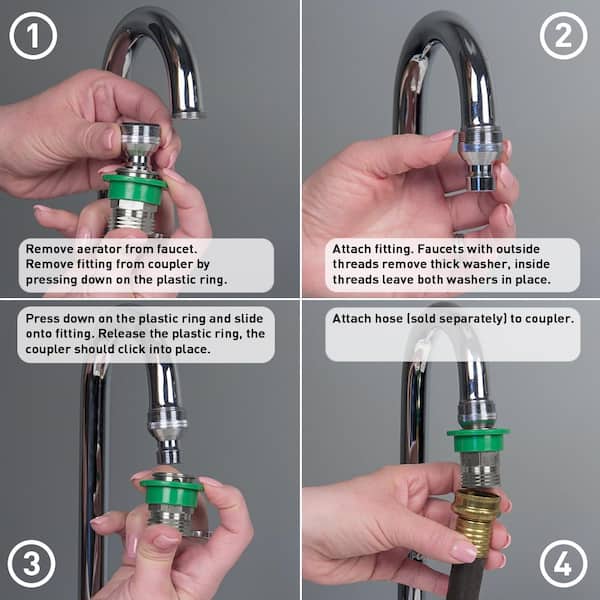 1

Remove aerator from faucet. Remove fitting from coupler by pressing down on the plastic ring.

2

Attach fitting. Faucets with outside threads remove thick washer, inside threads leave both washers in place.

Press down on the plastic ring and slide onto fitting. Release the plastic ring, the coupler should click into place.

3

Attach hose (sold separately) to coupler.

4