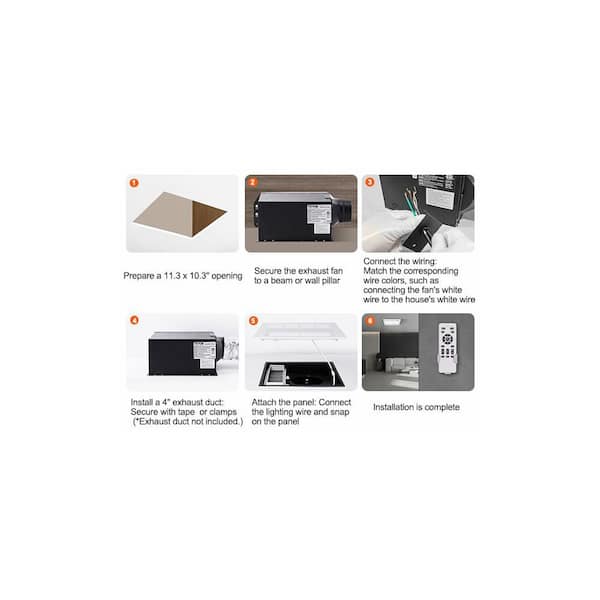 1

Prepare a 11.3 x 10.3" opening

2

Secure the exhaust fan to a beam or wall pillar

3

Connect the wiring: Match the corresponding wire colors, such as connecting the fan's white wire to the house's white wire

4

Install a 4" exhaust duct: Secure with tape or clamps (*Exhaust duct not included.)

5

Attach the panel: Connect the lighting wire and snap on the panel

6

Installation is complete