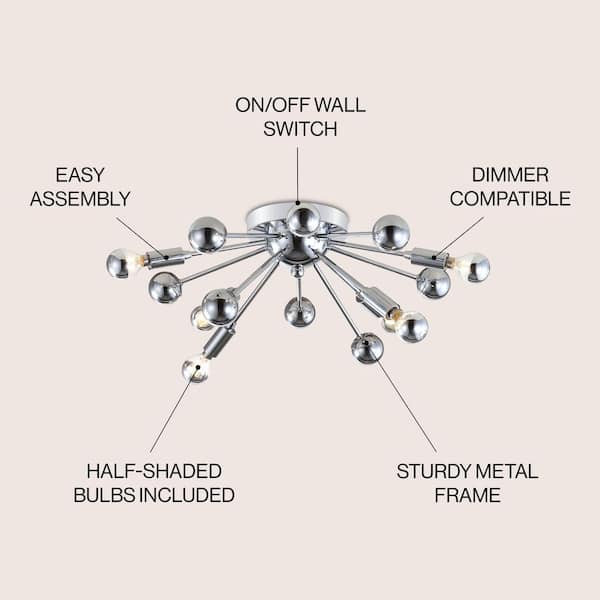 ON/OFF WALL SWITCH

EASY ASSEMBLY

DIMMER COMPATIBLE

HALF-SHADED BULBS INCLUDED

STURDY METAL FRAME