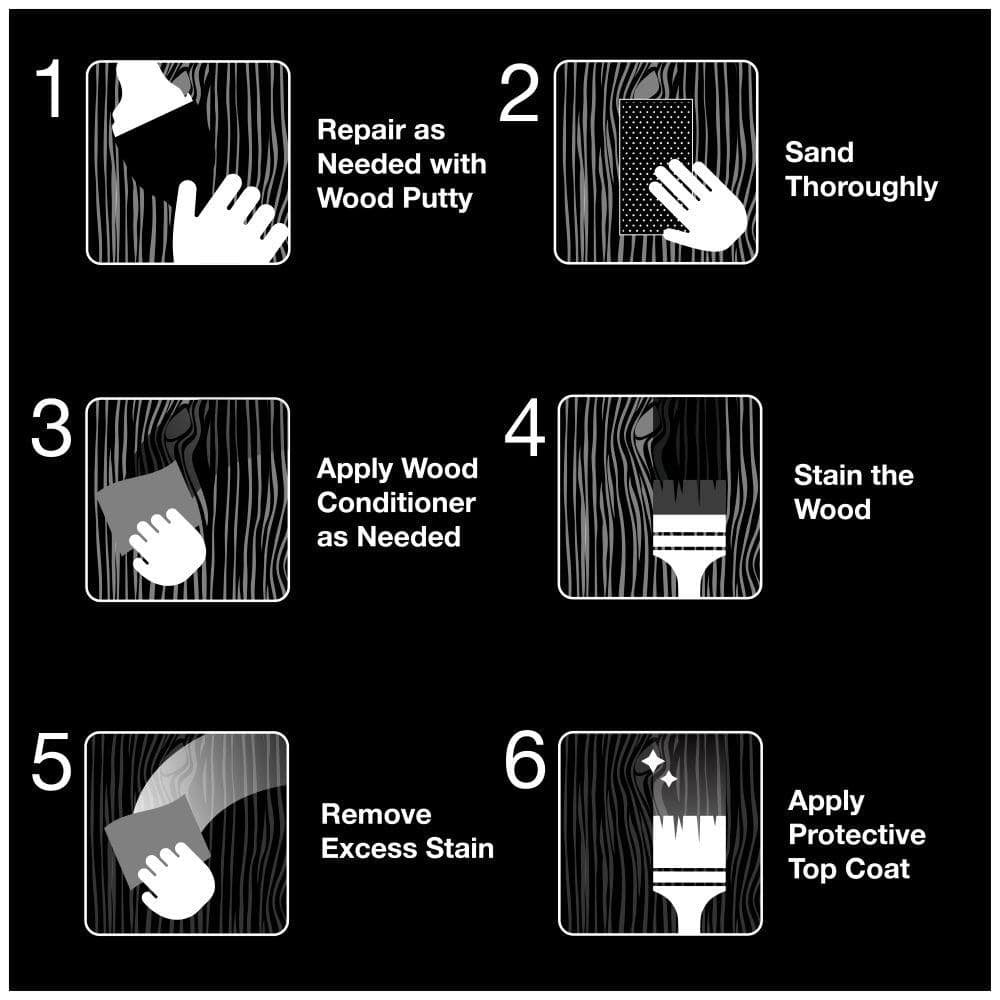 1
Repair as Needed with Wood Putty

2
Sand Thoroughly

3
Apply Wood Conditioner as Needed

4
Stain the Wood

5
Remove Excess Stain

6
Apply Protective Top Coat