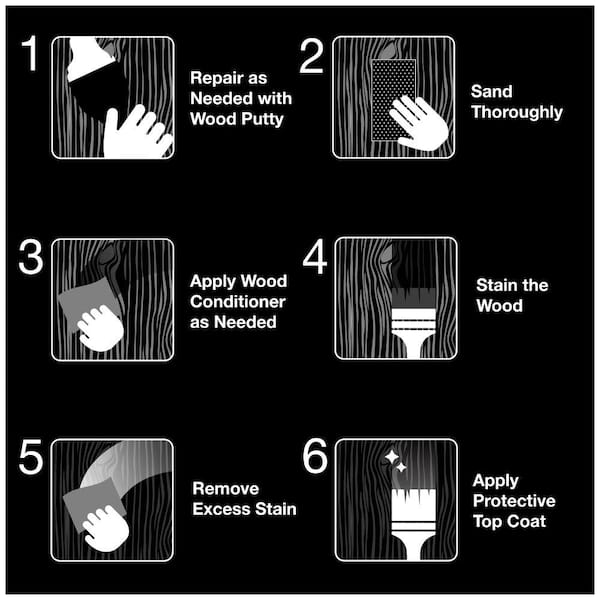 1 Repair as Needed with Wood Putty

2 Sand Thoroughly

3 Apply Wood Conditioner as Needed

4 Stain the Wood

5 Remove Excess Stain

6 Apply Protective Top Coat