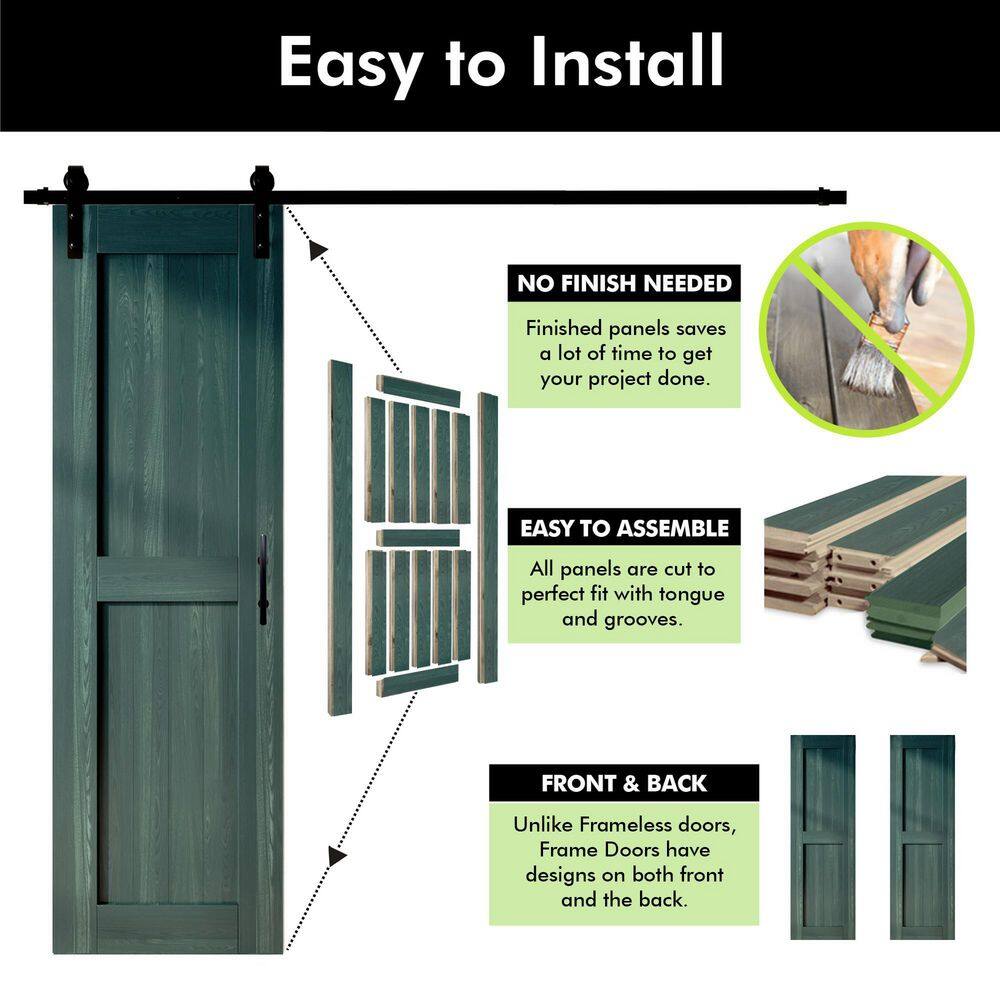 Easy to Install

NO FINISH NEEDED

Finished panels saves a lot of time to get your project done.

EASY TO ASSEMBLE

All panels are cut to perfect fit with tongue and grooves.

FRONT & BACK

Unlike Frameless doors, Frame Doors have designs on both front and the back.