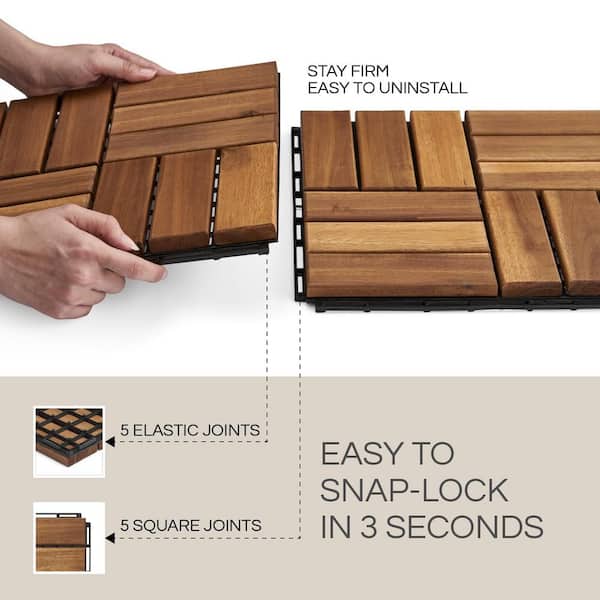 STAY FIRM
EASY TO UNINSTALL

5 ELASTIC JOINTS

5 SQUARE JOINTS

EASY TO
SNAP-LOCK
IN 3 SECONDS