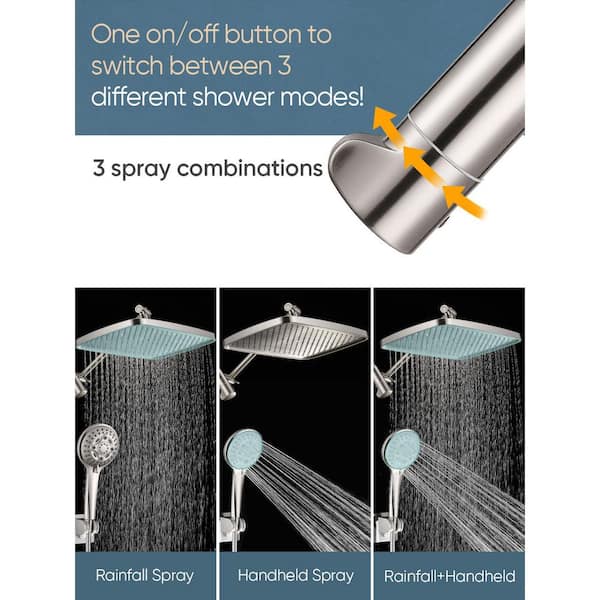 One on/off button to switch between 3 different shower modes!

3 spray combinations

Rainfall Spray

Handheld Spray

Rainfall+Handheld