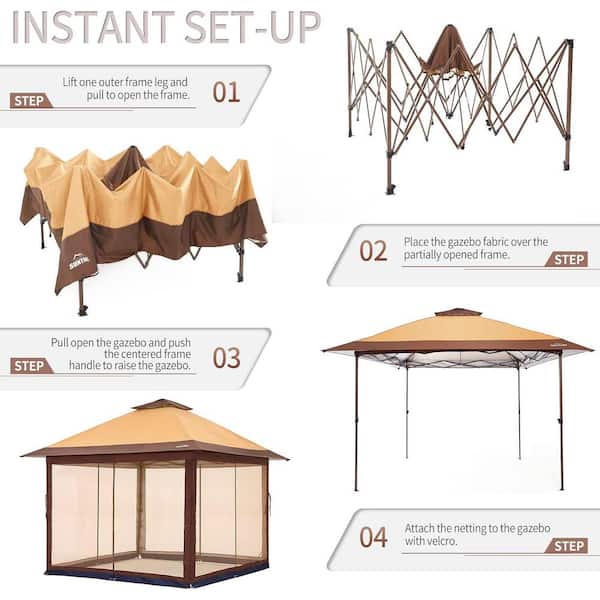 INSTANT SET-UP

STEP
Lift one outer frame leg and pull to open the frame.
01

SUNTIME

02
Place the gazebo fabric over the partially opened frame.
STEP

STEP
Pull open the gazebo and push the centered frame handle to raise the gazebo.
03

04
Attach the netting to the gazebo with velcro.
STEP