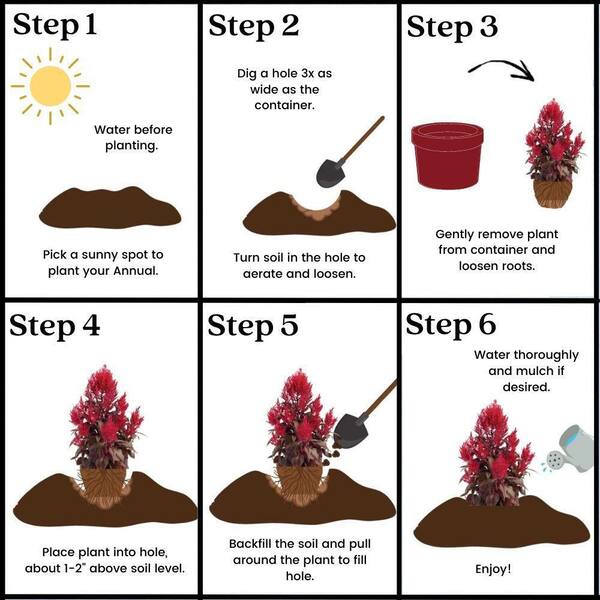 Step 1

Water before planting.

Pick a sunny spot to plant your Annual.

Step 2

Dig a hole 3x as wide as the container.

Turn soil in the hole to aerate and loosen.

Step 3

Gently remove plant from container and loosen roots.

Step 4

Place plant into hole, about 1-2" above soil level.

Step 5

Backfill the soil and pull around the plant to fill hole.

Step 6

Water thoroughly and mulch if desired.

Enjoy!