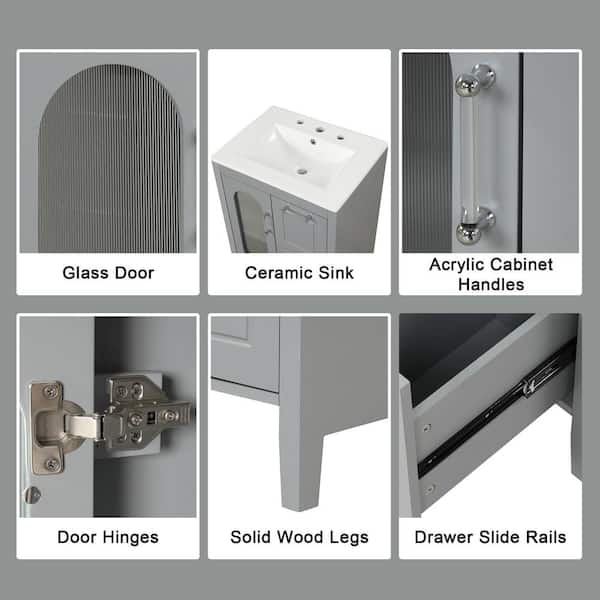 Glass Door

Ceramic Sink

Acrylic Cabinet Handles

Door Hinges

Solid Wood Legs

Drawer Slide Rails