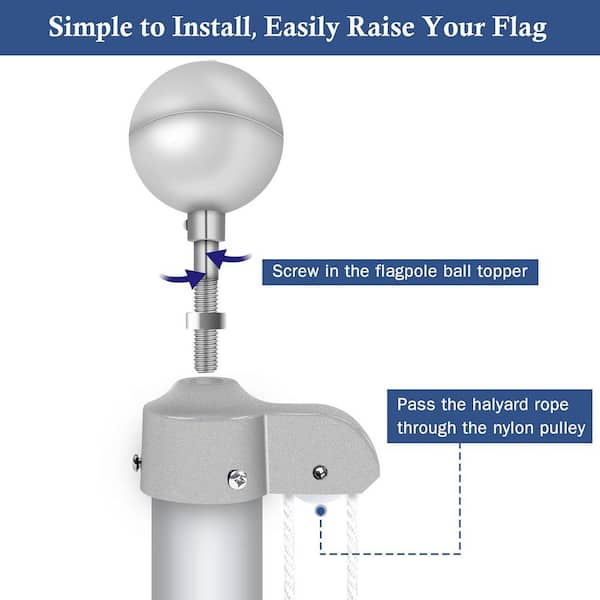 Simple to Install, Easily Raise Your Flag

Screw in the flagpole ball topper

Pass the halyard rope through the nylon pulley