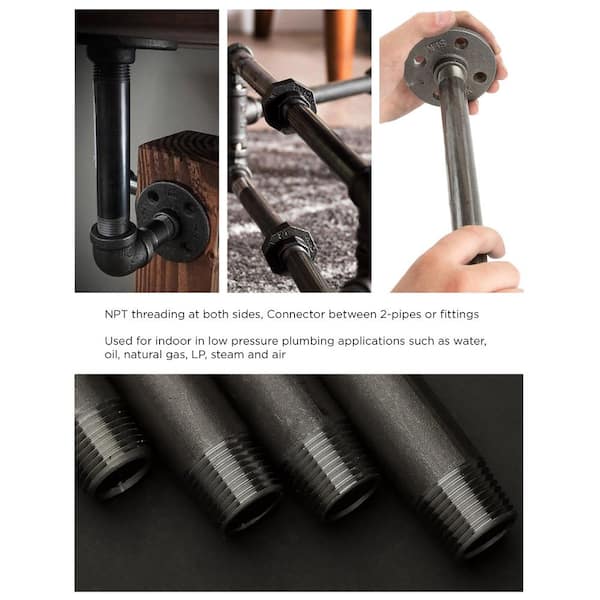 NPT threading at both sides, Connector between 2-pipes or fittings

Used for indoor in low pressure plumbing applications such as water, oil, natural gas, LP, steam and air