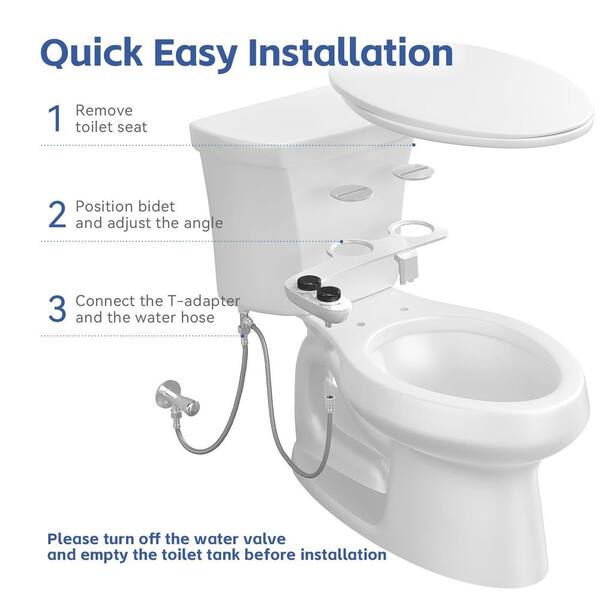 Quick Easy Installation

1 Remove toilet seat

2 Position bidet and adjust the angle

3 Connect the T-adapter and the water hose

Please turn off the water valve and empty the toilet tank before installation