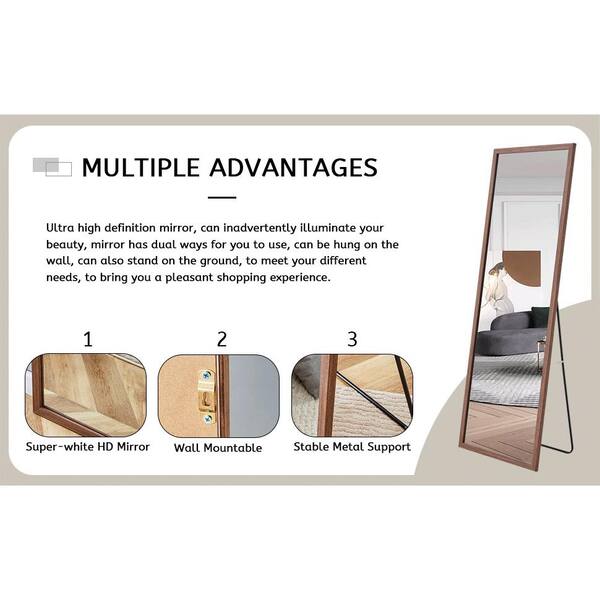 MULTIPLE ADVANTAGES

Ultra high definition mirror, can inadvertently illuminate your beauty, mirror has dual ways for you to use, can be hung on the wall, can also stand on the ground, to meet your different needs, to bring you a pleasant shopping experience.

1

Super-white HD Mirror

2

Wall Mountable

3

Stable Metal Support