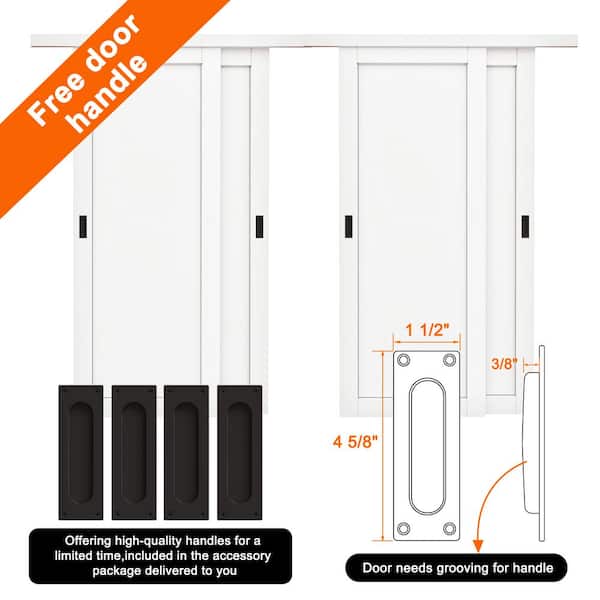 Free door handle

1 1/2"

3/8"

4 5/8"

Offering high-quality handles for a limited time,included in the accessory package delivered to you

Door needs grooving for handle