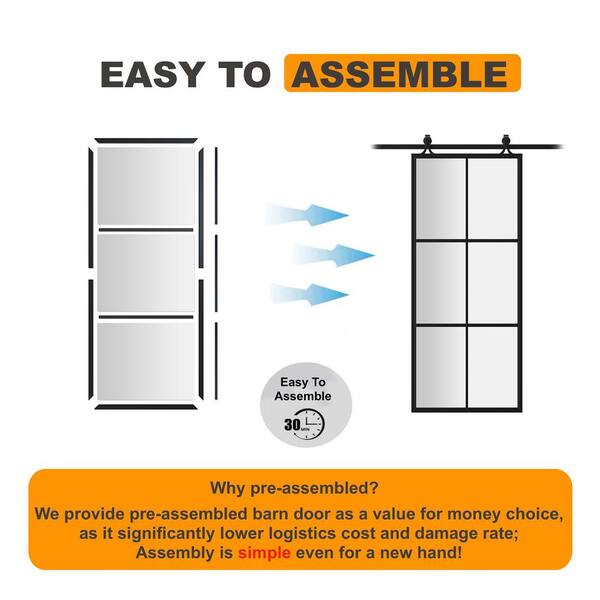 EASY TO ASSEMBLE

Easy To Assemble

30 MIN

Why pre-assembled?

We provide pre-assembled barn door as a value for money choice, as it significantly lower logistics cost and damage rate; Assembly is simple even for a new hand!