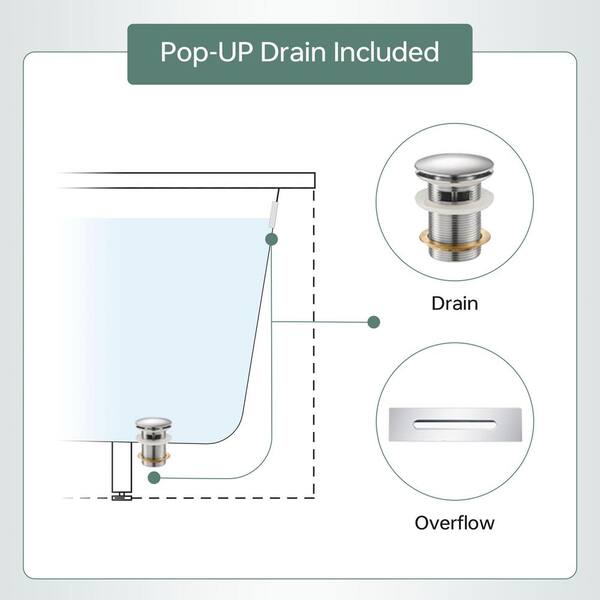 Pop-UP Drain Included

Drain

Overflow