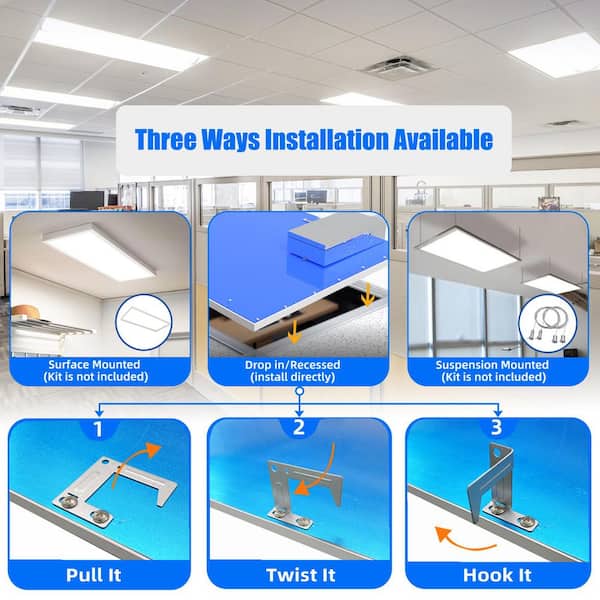 Three Ways Installation Available

Surface Mounted
(Kit is not included)

Drop in/Recessed
(install directly)

Suspension Mounted
(Kit is not included)

1
Pull It

2
Twist It

3
Hook It