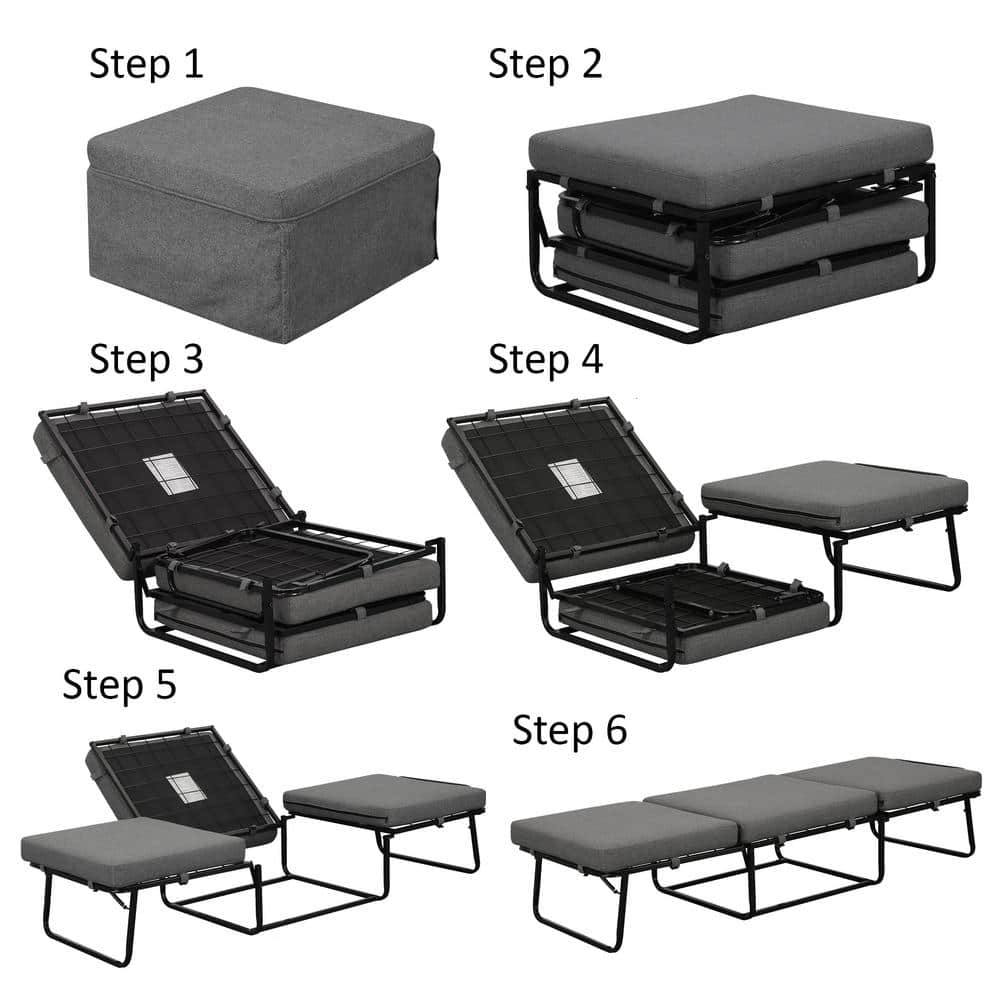 Step 1

Step 2

Step 3

Step 4

Step 5

Step 6