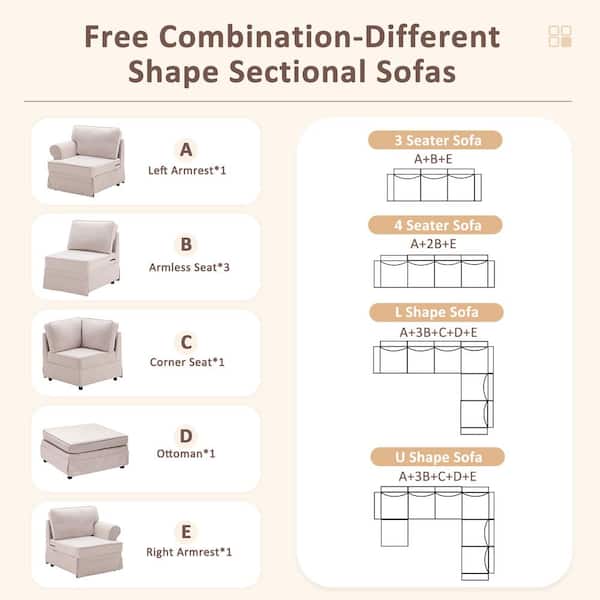 Free Combination-Different Shape Sectional Sofas

A
Left Armrest*1

B
Armless Seat*3

C
Corner Seat*1

D
Ottoman*1

E
Right Armrest*1

3 Seater Sofa
A+B+E

4 Seater Sofa
A+2B+E

L Shape Sofa
A+3B+C+D+E

U Shape Sofa
A+3B+C+D+E