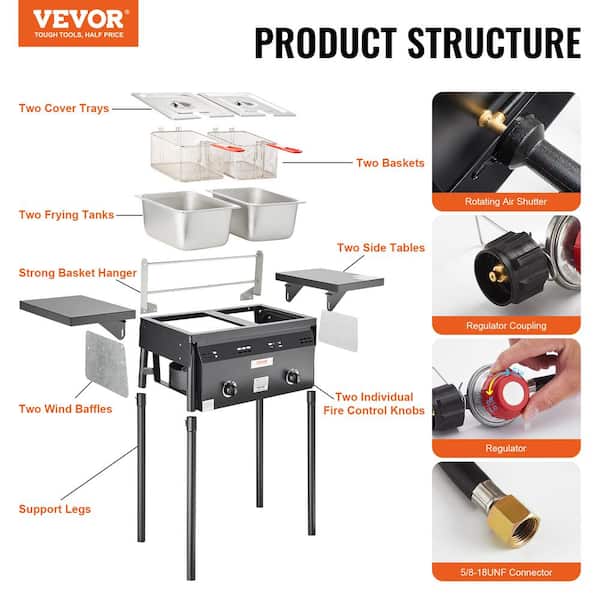 VEVOR
TOUGH TOOLS, HALF PRICE

PRODUCT STRUCTURE

Two Cover Trays

Two Baskets

Two Frying Tanks

Two Side Tables

Strong Basket Hanger

Two Wind Baffles

Two Individual Fire Control Knobs

Support Legs

Rotating Air Shutter

Regulator Coupling

Regulator

5/8-18UNF Connector