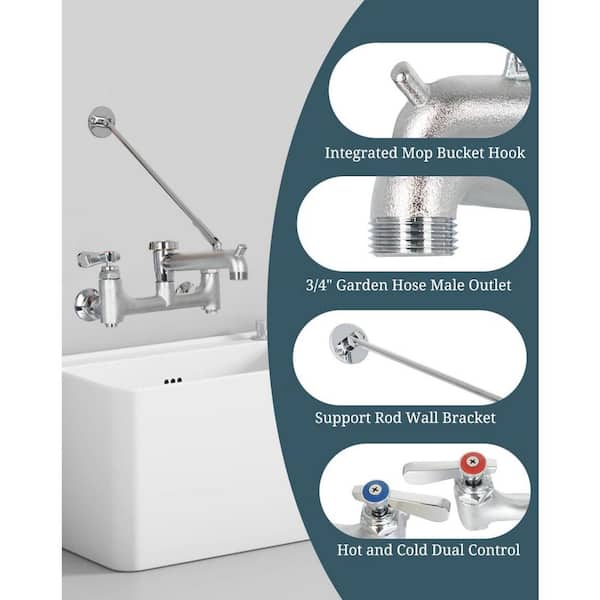 Integrated Mop Bucket Hook

3/4" Garden Hose Male Outlet

Support Rod Wall Bracket

Hot and Cold Dual Control