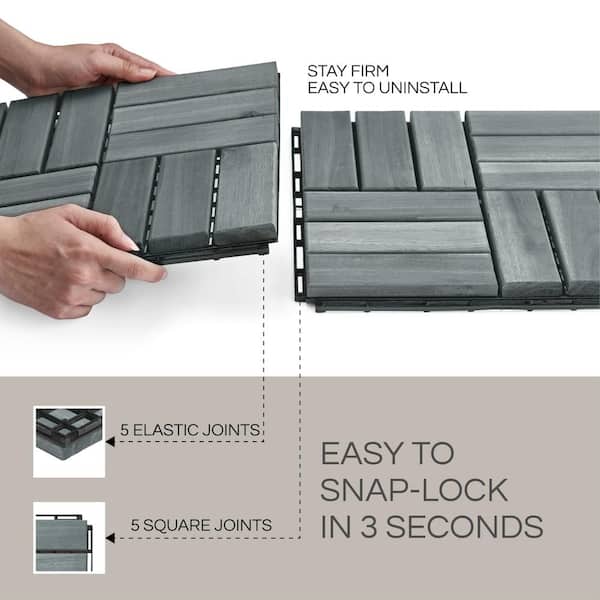 STAY FIRM
EASY TO UNINSTALL

5 ELASTIC JOINTS

5 SQUARE JOINTS

EASY TO
SNAP-LOCK
IN 3 SECONDS