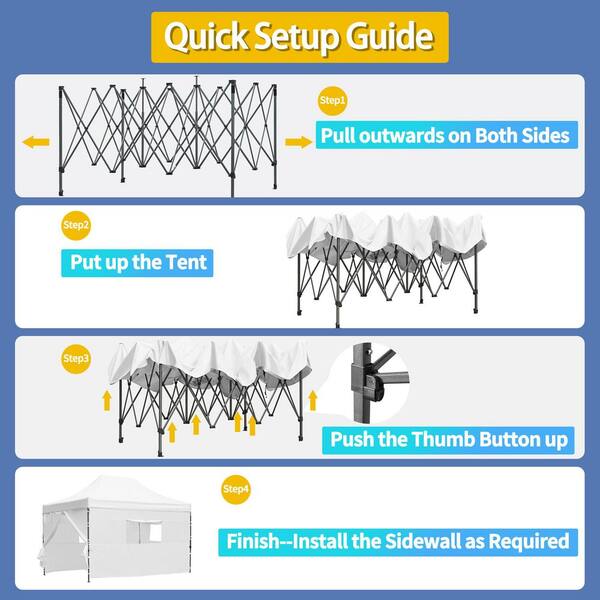 Quick Setup Guide

Step1

Pull outwards on Both Sides

Step2

Put up the Tent

Step3

Push the Thumb Button up

Step4

Finish--Install the Sidewall as Required