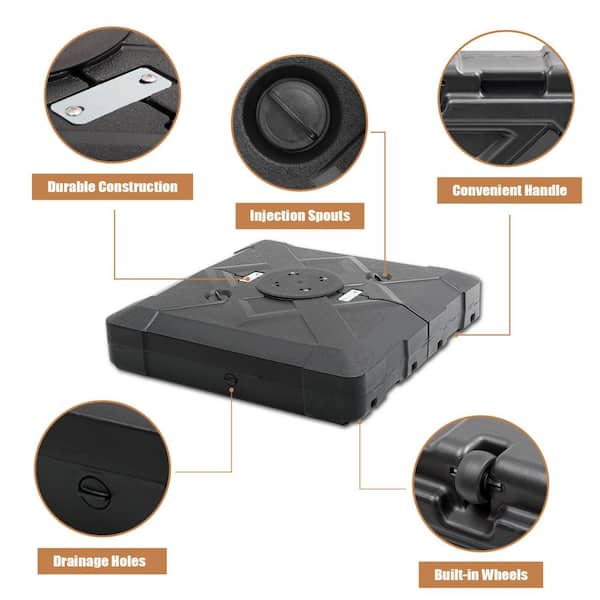 Durable Construction

Injection Spouts

Convenient Handle

Drainage Holes

Built-in Wheels