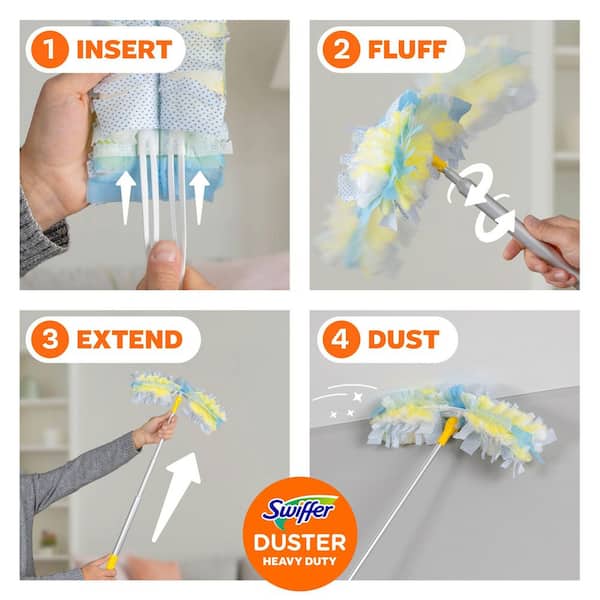 1 INSERT

2 FLUFF

3 EXTEND

4 DUST

Swiffer
DUSTER
HEAVY DUTY