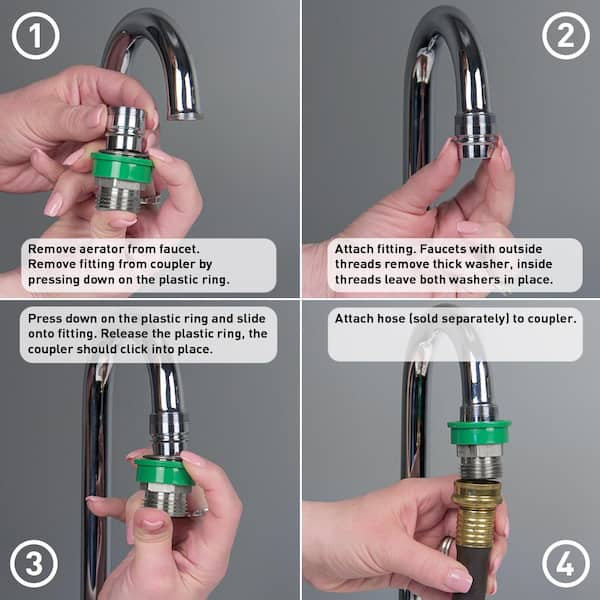 1

Remove aerator from faucet. Remove fitting from coupler by pressing down on the plastic ring.

2

Attach fitting. Faucets with outside threads remove thick washer, inside threads leave both washers in place.

Press down on the plastic ring and slide onto fitting. Release the plastic ring, the coupler should click into place.

3

Attach hose (sold separately) to coupler.

4