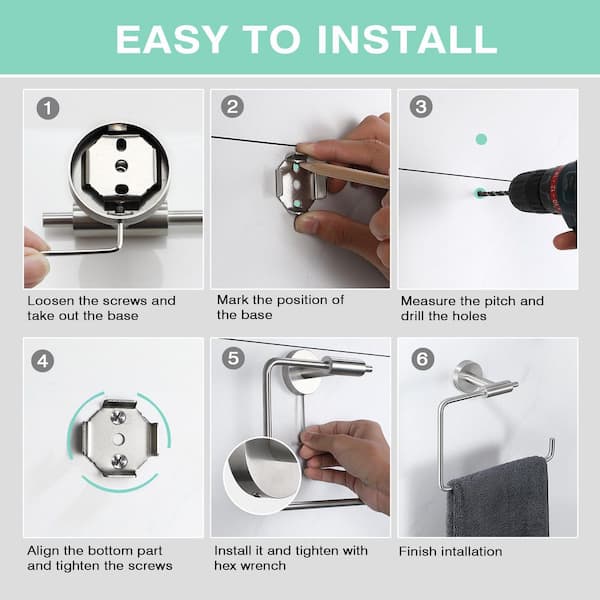 EASY TO INSTALL

1

Loosen the screws and take out the base

2

Mark the position of the base

3

Measure the pitch and drill the holes

4

Align the bottom part and tighten the screws

5

Install it and tighten with hex wrench

6

Finish intallation