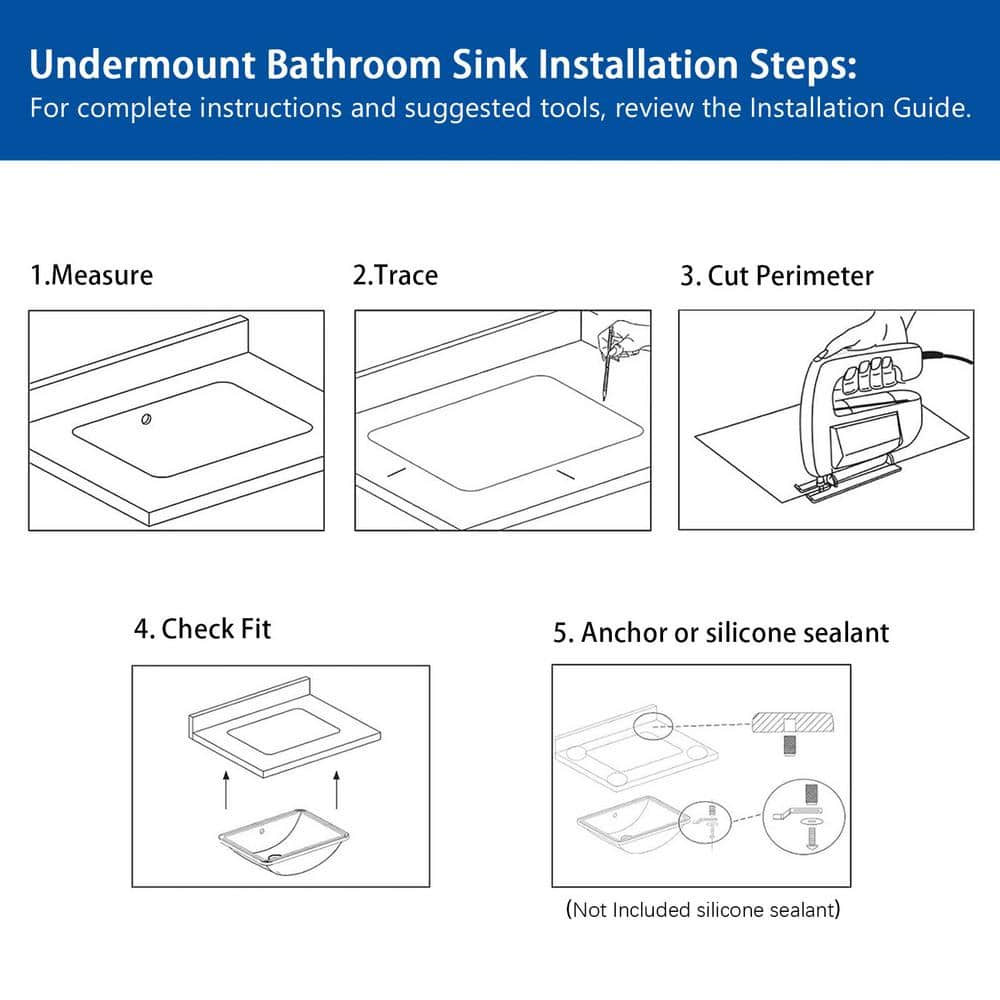 Undermount Bathroom Sink Installation Steps:
For complete instructions and suggested tools, review the Installation Guide.

1.Measure

2.Trace

3. Cut Perimeter

4. Check Fit

5. Anchor or silicone sealant

(Not Included silicone sealant)