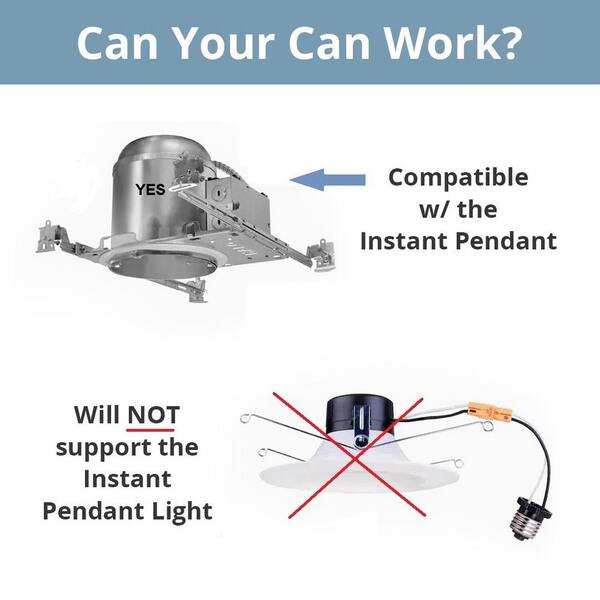 Can Your Can Work?

YES

Compatible w/ the Instant Pendant

Will NOT support the Instant Pendant Light