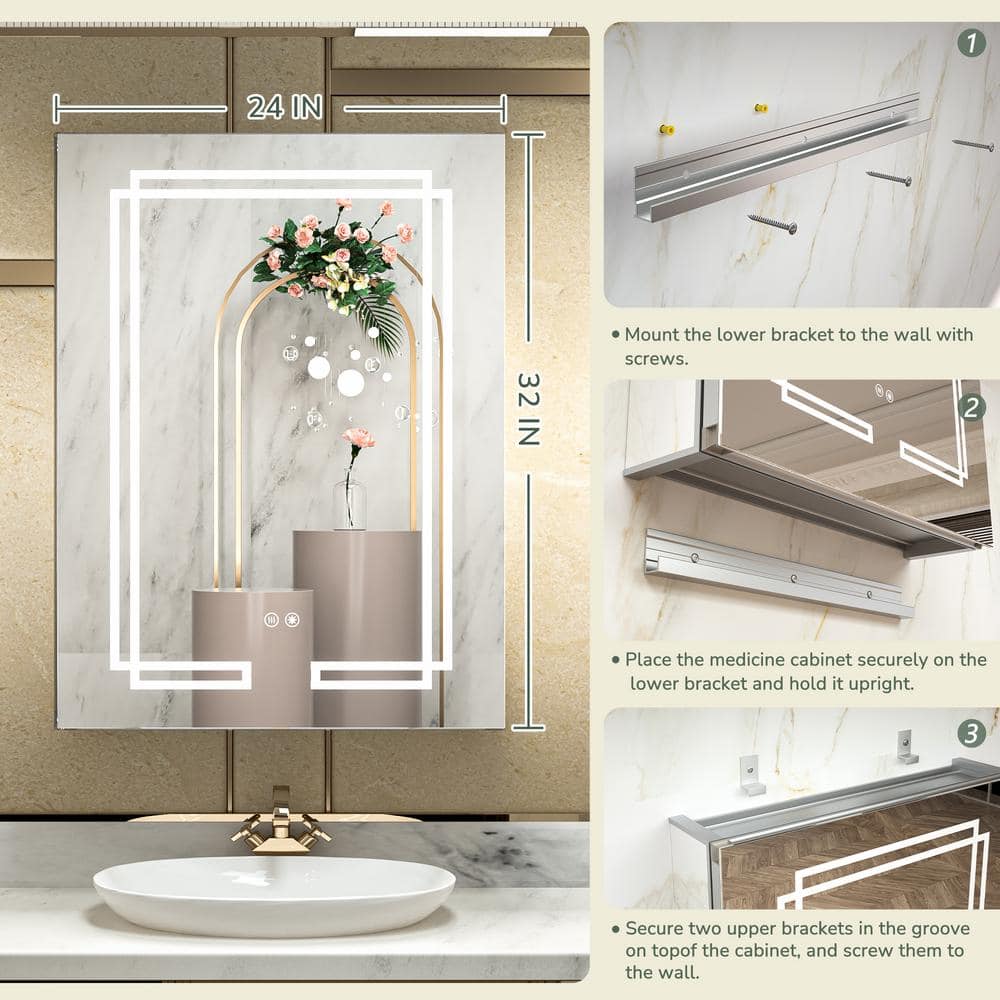 24 IN

32 IN

1

• Mount the lower bracket to the wall with screws.

2

• Place the medicine cabinet securely on the lower bracket and hold it upright.

3

• Secure two upper brackets in the groove on topof the cabinet, and screw them to the wall.