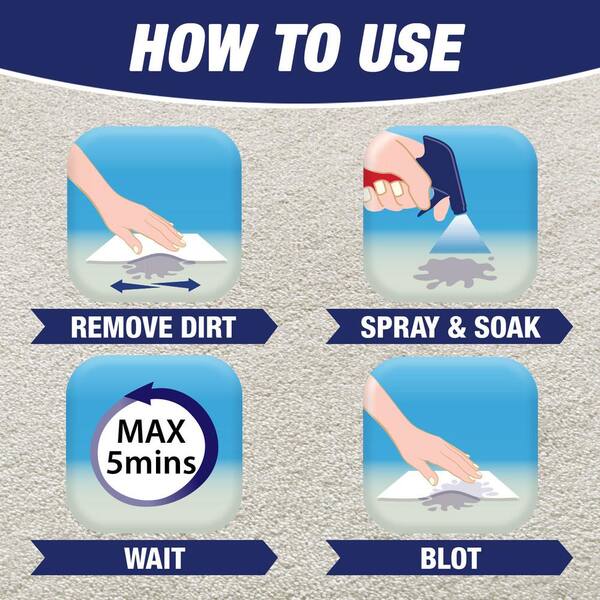 HOW TO USE

REMOVE DIRT

SPRAY & SOAK

MAX 5mins

WAIT

BLOT