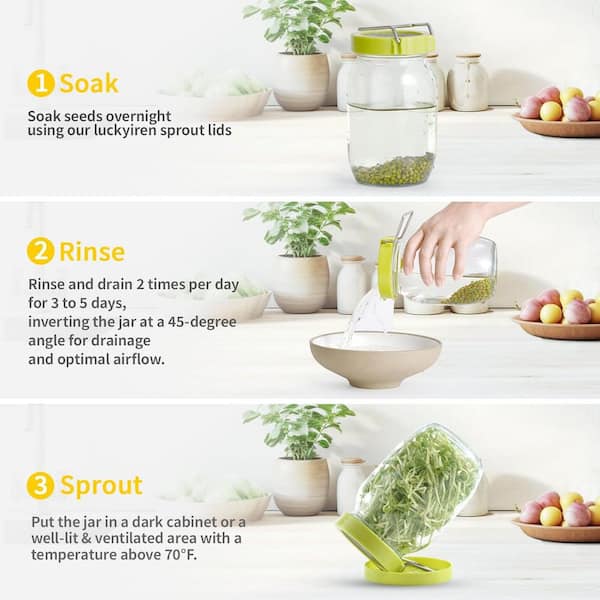 1 Soak

Soak seeds overnight using our luckyiren sprout lids

2 Rinse

Rinse and drain 2 times per day for 3 to 5 days, inverting the jar at a 45-degree angle for drainage and optimal airflow.

3 Sprout

Put the jar in a dark cabinet or a well-lit & ventilated area with a temperature above 70°F.