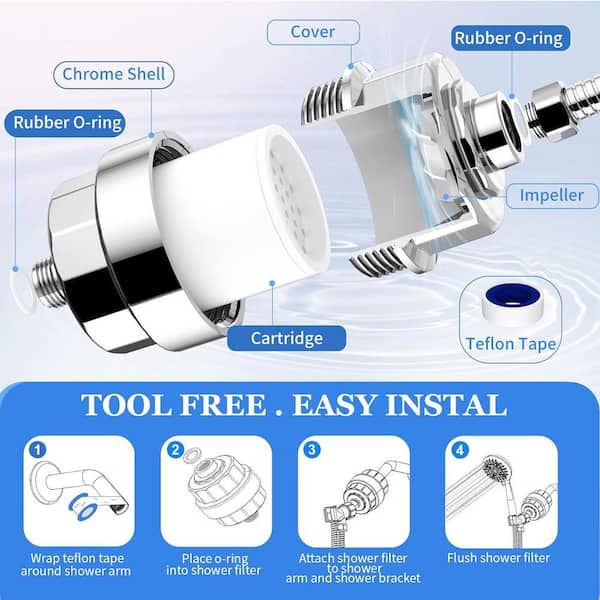 Cover
Rubber O-ring
Chrome Shell
Rubber O-ring
Impeller
Cartridge
Teflon Tape

TOOL FREE . EASY INSTAL

1
Wrap teflon tape around shower arm

2
Place o-ring into shower filter

3
Attach shower filter to shower arm and shower bracket

4
Flush shower filter