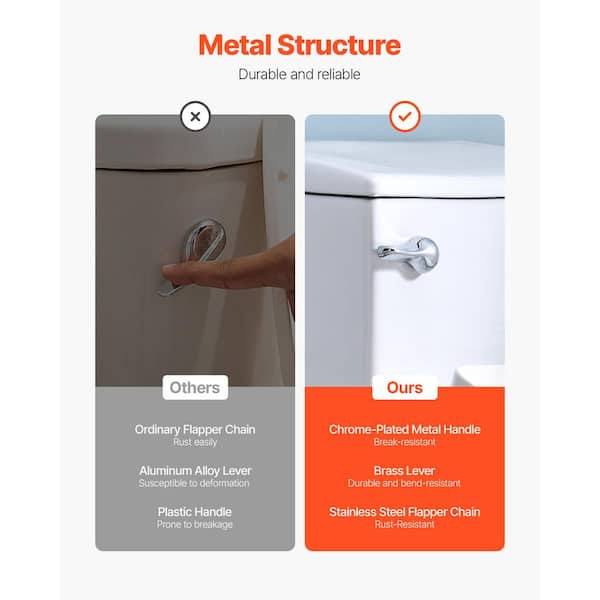 Metal Structure
Durable and reliable

Others

Ordinary Flapper Chain
Rust easily

Aluminum Alloy Lever
Susceptible to deformation

Plastic Handle
Prone to breakage

Ours

Chrome-Plated Metal Handle
Break-resistant

Brass Lever
Durable and bend-resistant

Stainless Steel Flapper Chain
Rust-Resistant