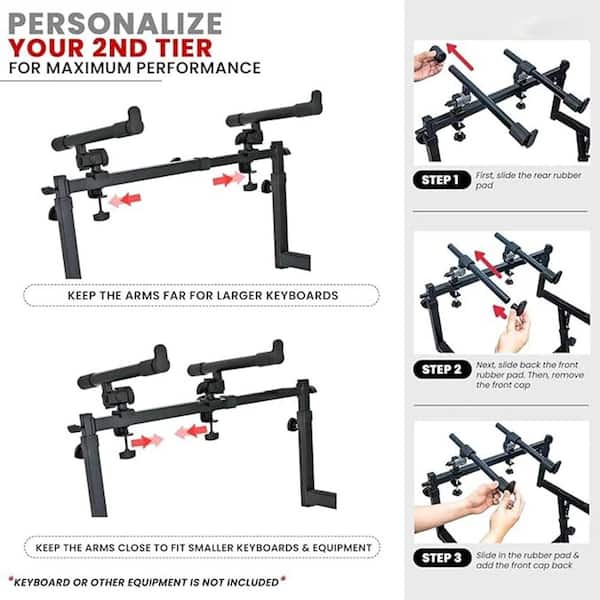 PERSONALIZE
YOUR 2ND TIER
FOR MAXIMUM PERFORMANCE

KEEP THE ARMS FAR FOR LARGER KEYBOARDS

KEEP THE ARMS CLOSE TO FIT SMALLER KEYBOARDS & EQUIPMENT

*KEYBOARD OR OTHER EQUIPMENT IS NOT INCLUDED*

STEP 1 First, slide the rear rubber pad

STEP 2 Next, slide back the front rubber pad. Then, remove the front cap

STEP 3 Slide in the rubber pad & add the front cap back