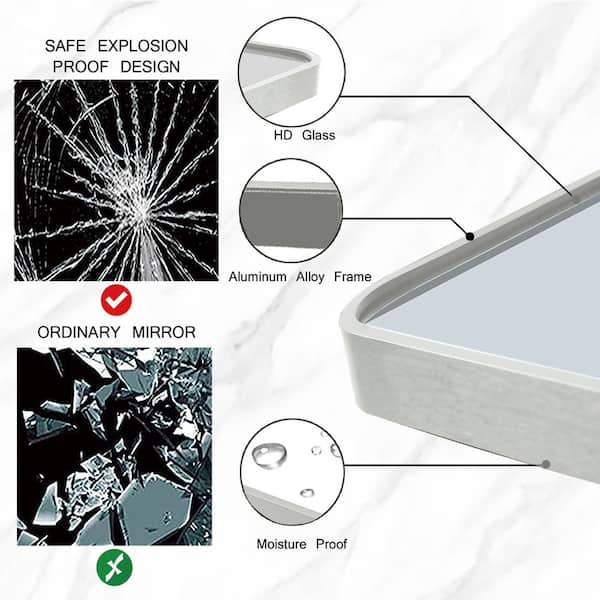 SAFE EXPLOSION PROOF DESIGN

ORDINARY MIRROR

HD Glass

Aluminum Alloy Frame

Moisture Proof