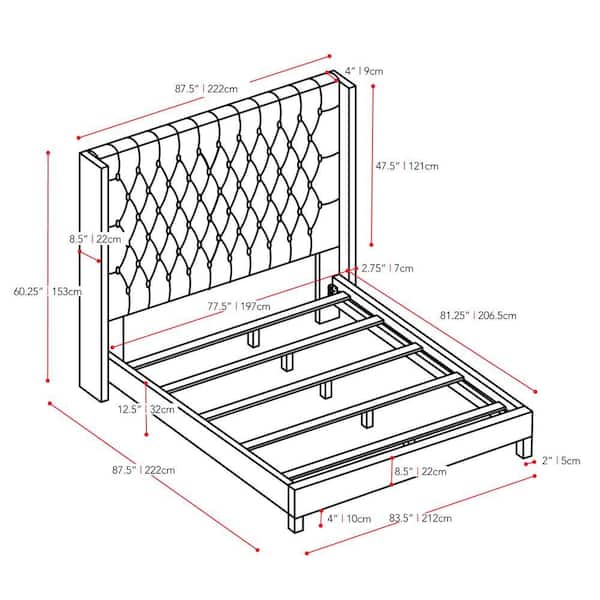 87.5" | 222cm

4" | 9cm

47.5" | 121cm

8.5" | 22cm

60.25" | 153cm

2.75" | 7cm

77.5" | 197cm

81.25" | 206.5cm

12.5" | 32cm

87.5" | 222cm

8.5" | 22cm

2" | 5cm

4" | 10cm

83.5" | 212cm