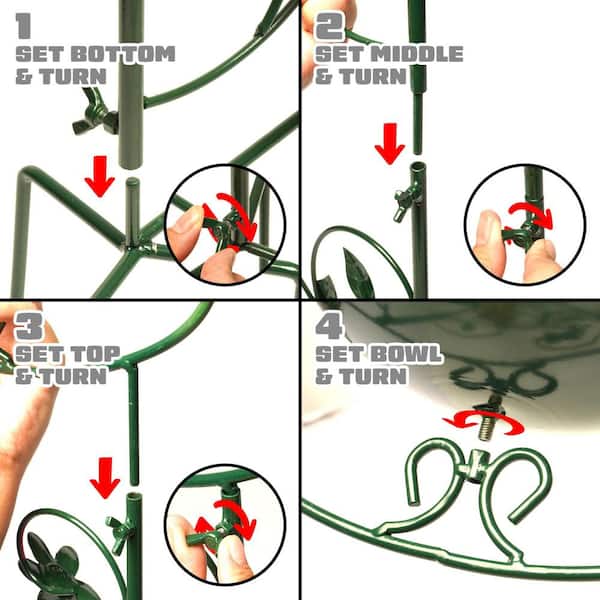 1
SET BOTTOM
& TURN

2
SET MIDDLE
& TURN

3
SET TOP
& TURN

4
SET BOWL
& TURN