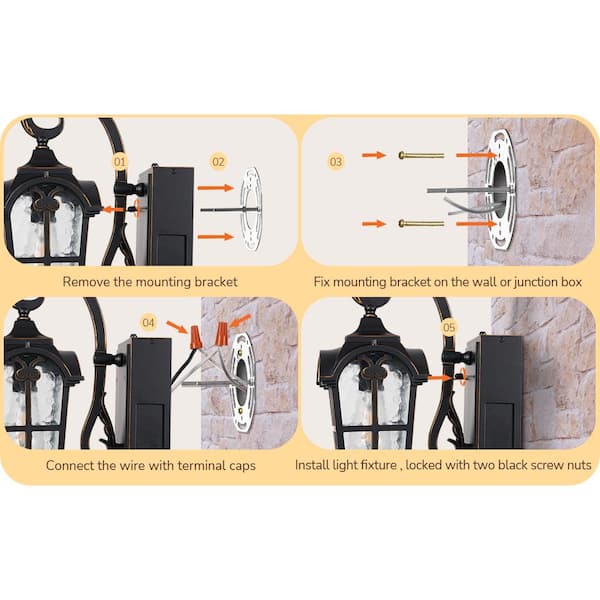 01

02

Remove the mounting bracket

03

Fix mounting bracket on the wall or junction box

04

Connect the wire with terminal caps

05

Install light fixture , locked with two black screw nuts