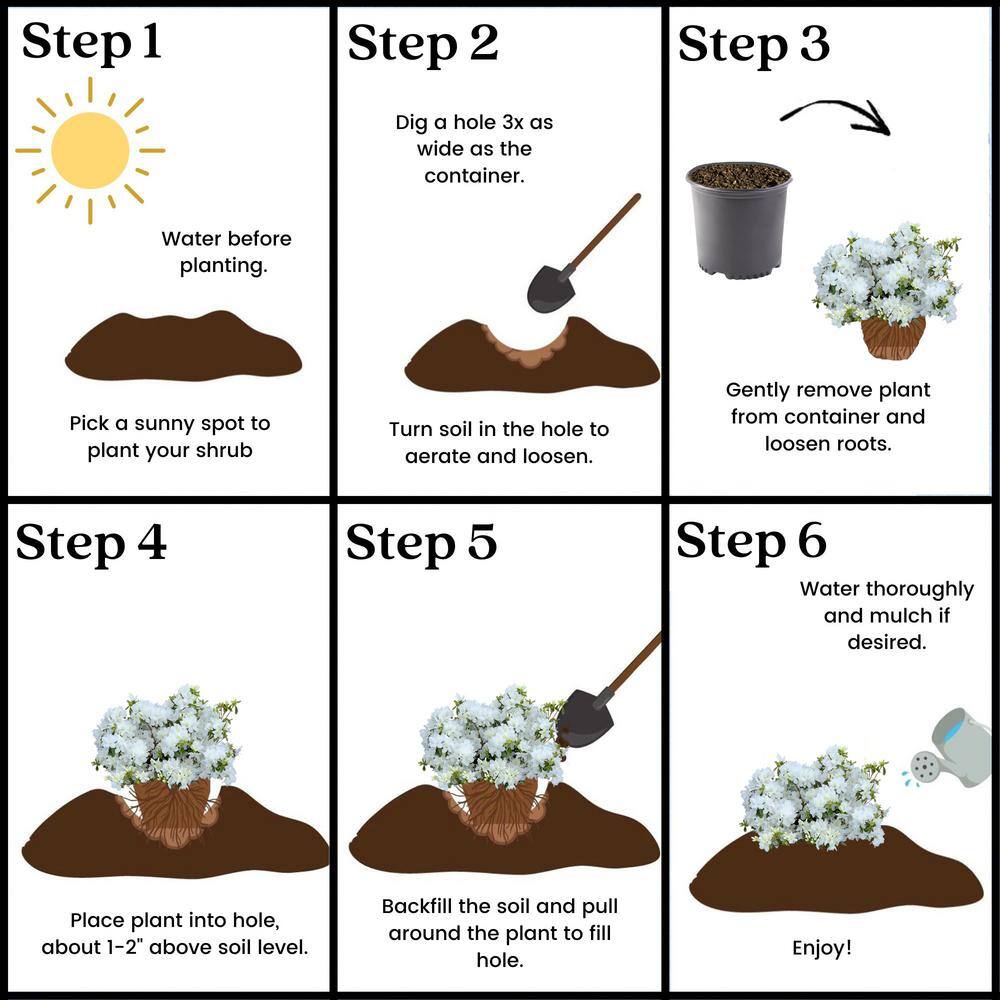 Step 1

Water before planting.

Pick a sunny spot to plant your shrub

Step 2

Dig a hole 3x as wide as the container.

Turn soil in the hole to aerate and loosen.

Step 3

Gently remove plant from container and loosen roots.

Step 4

Place plant into hole, about 1-2" above soil level.

Step 5

Backfill the soil and pull around the plant to fill hole.

Step 6

Water thoroughly and mulch if desired.

Enjoy!