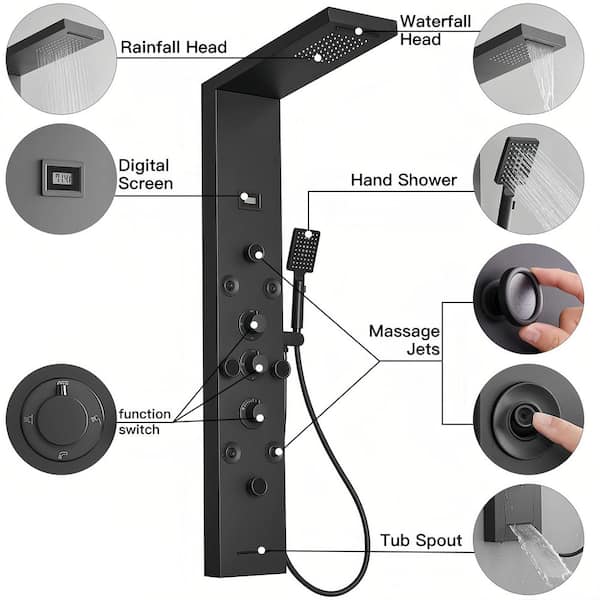 Rainfall Head

Waterfall Head

Digital Screen

Hand Shower

Massage Jets

function switch

Tub Spout