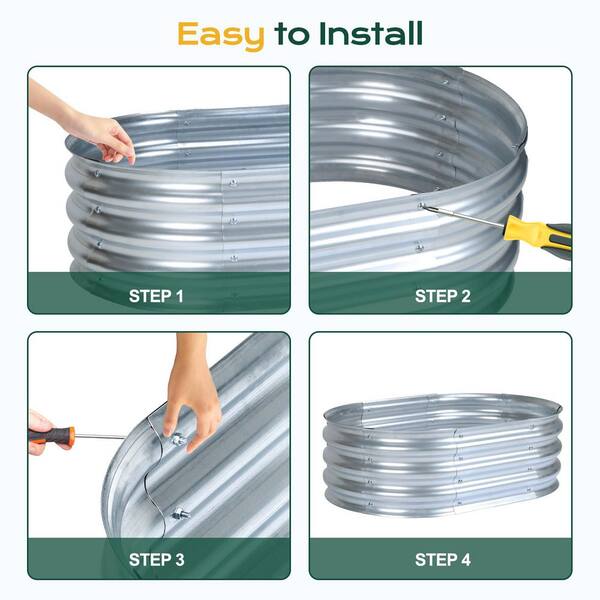 Easy to Install

STEP 1

STEP 2

STEP 3

STEP 4