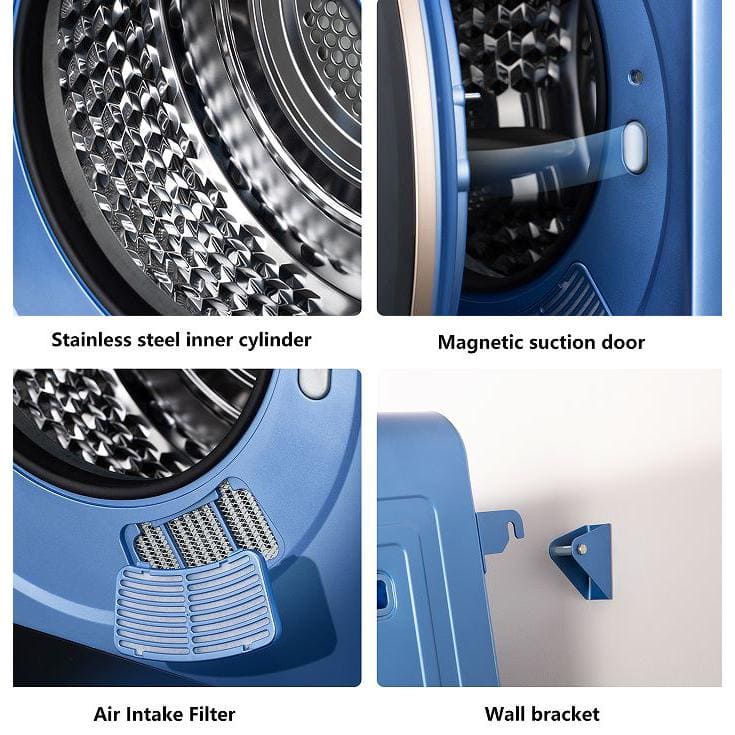 Stainless steel inner cylinder

Magnetic suction door

Air Intake Filter

Wall bracket